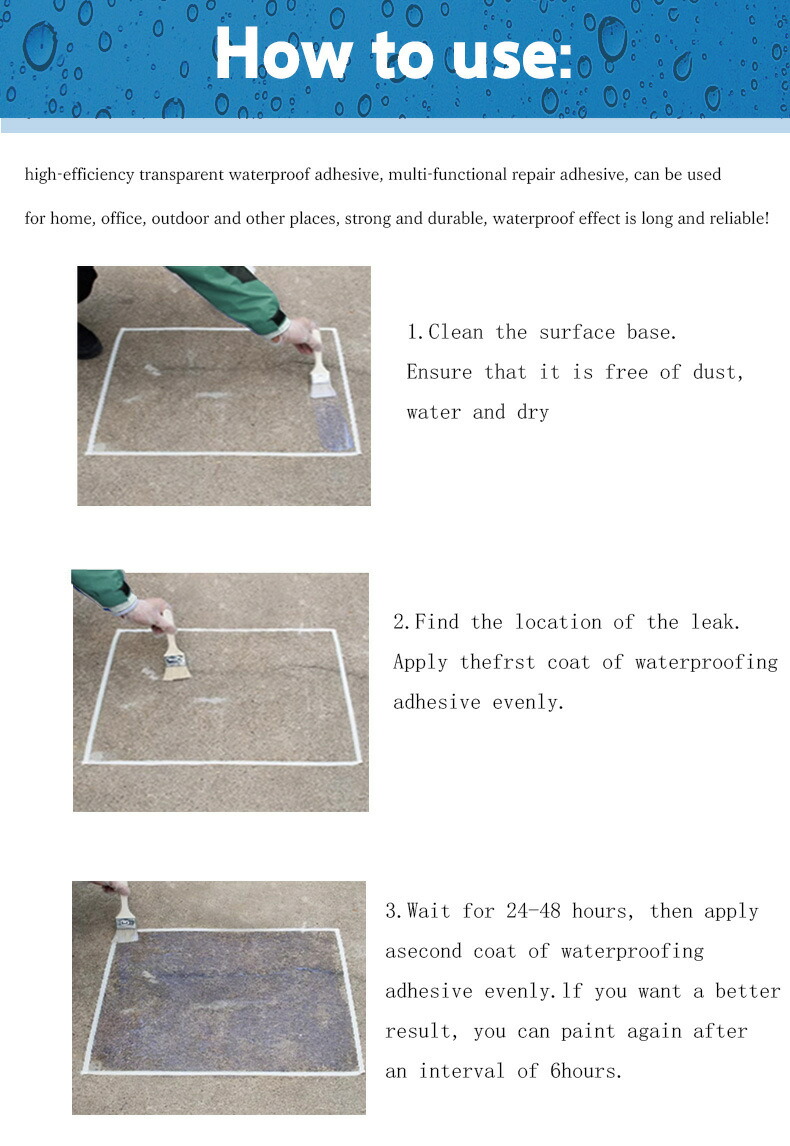 How to use:

high-efficiency transparent waterproof adhesive, multi-functional repair adhesive, can be used for home, office, outdoor and other places, strong and durable, waterproof effect is long and reliable!

1.Clean the surface base. Ensure that it is free of dust, water and dry

2.Find the location of the leak. Apply thefrst coat of waterproofing adhesive evenly.

3.Wait for 24-48 hours, then apply asecond coat of waterproofing adhesive evenly.lf you want a better result, you can paint again after an interval of 6hours.