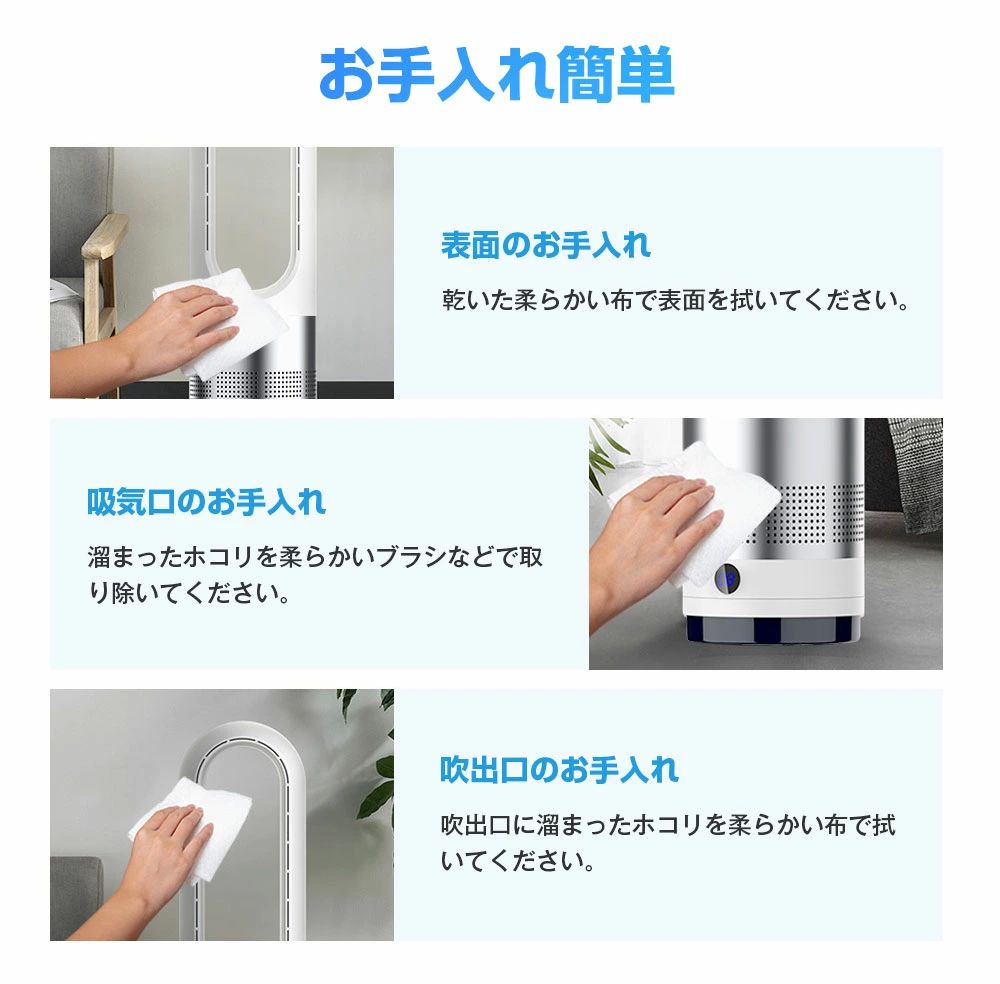 お手入れ簡単

表面のお手入れ

乾いた柔らかい布で表面を拭いてください。

吸気口のお手入れ

溜まったホコリを柔らかいブラシなどで取り除いてください。

吹出口のお手入れ

吹出口に溜まったホコリを柔らかい布で拭いてください。