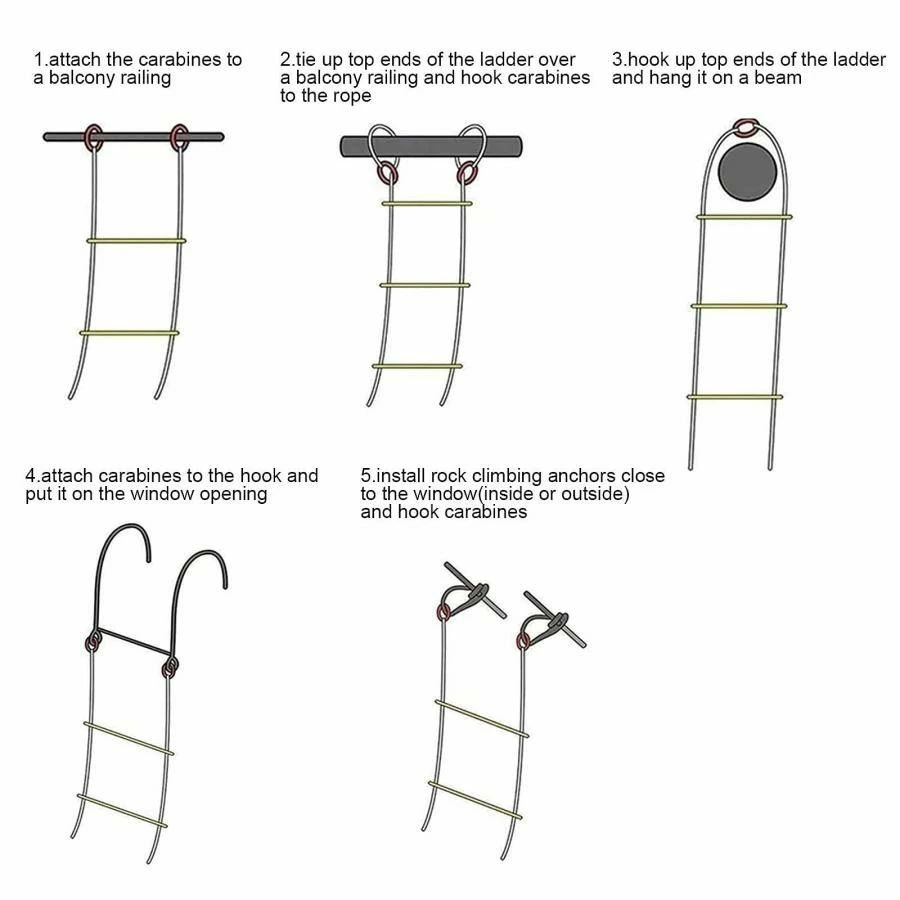 1.attach the carabines to a balcony railing

2.tie up top ends of the ladder over a balcony railing and hook carabines to the rope

3.hook up top ends of the ladder and hang it on a beam

4.attach carabines to the hook and put it on the window opening

5.install rock climbing anchors close to the window(inside or outside) and hook carabines