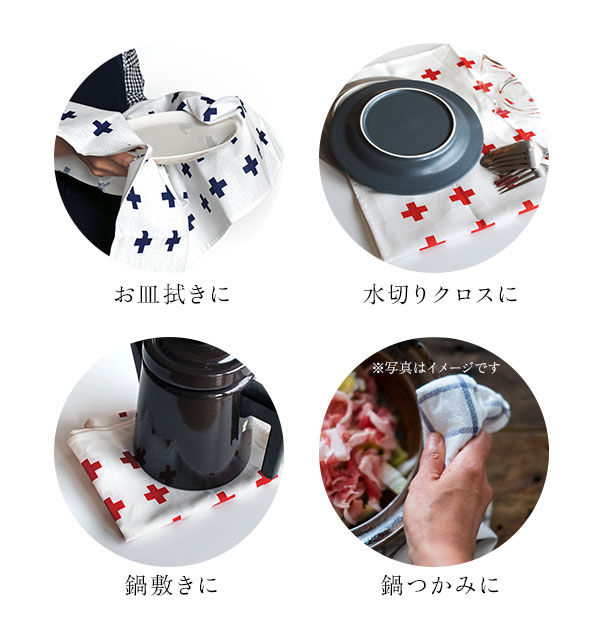 お皿拭きに

水切りクロスに

鍋敷きに

※写真はイメージです

鍋つかみに