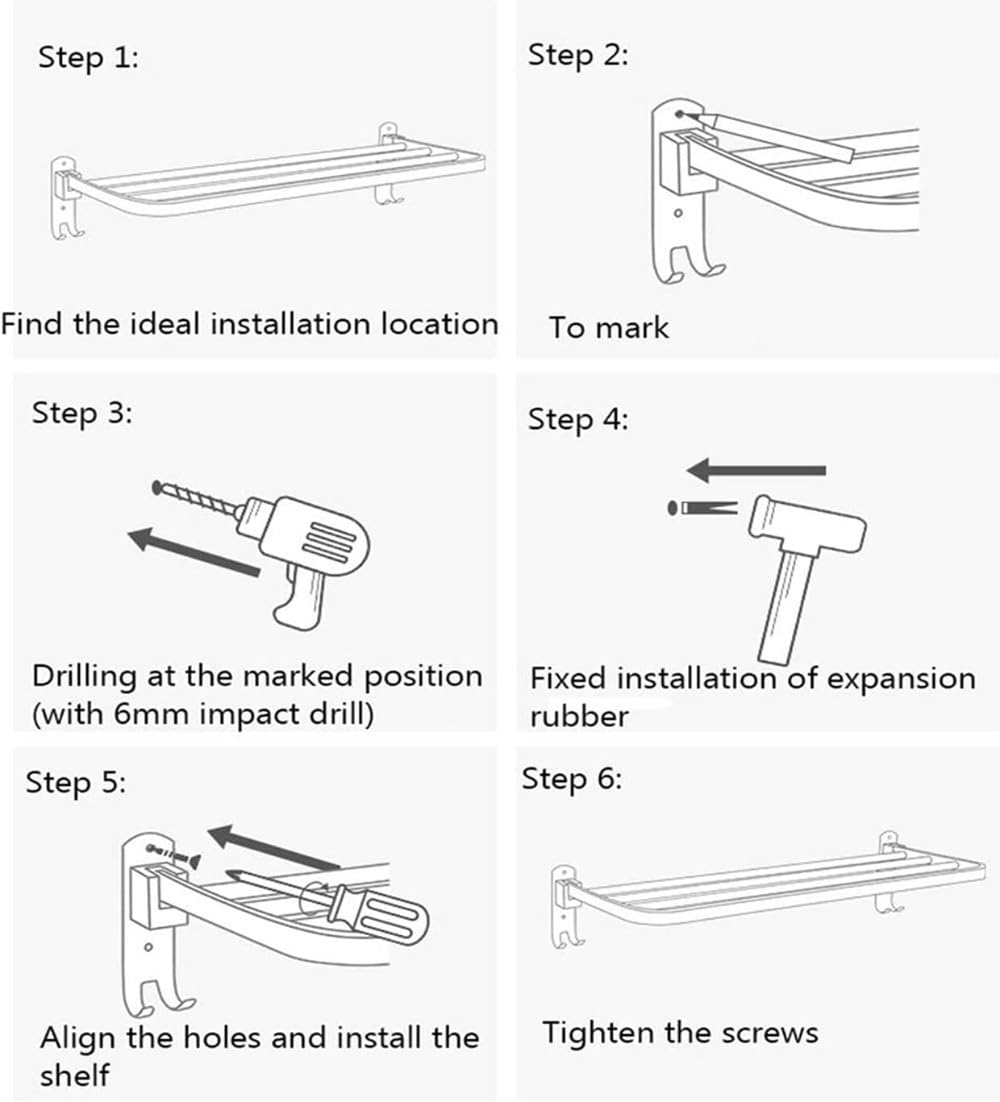 Step 1:

Find the ideal installation location

Step 2:

To mark

Step 3:

Drilling at the marked position (with 6mm impact drill)

Step 4:

Fixed installation of expansion rubber

Step 5:

Align the holes and install the shelf

Step 6:

Tighten the screws