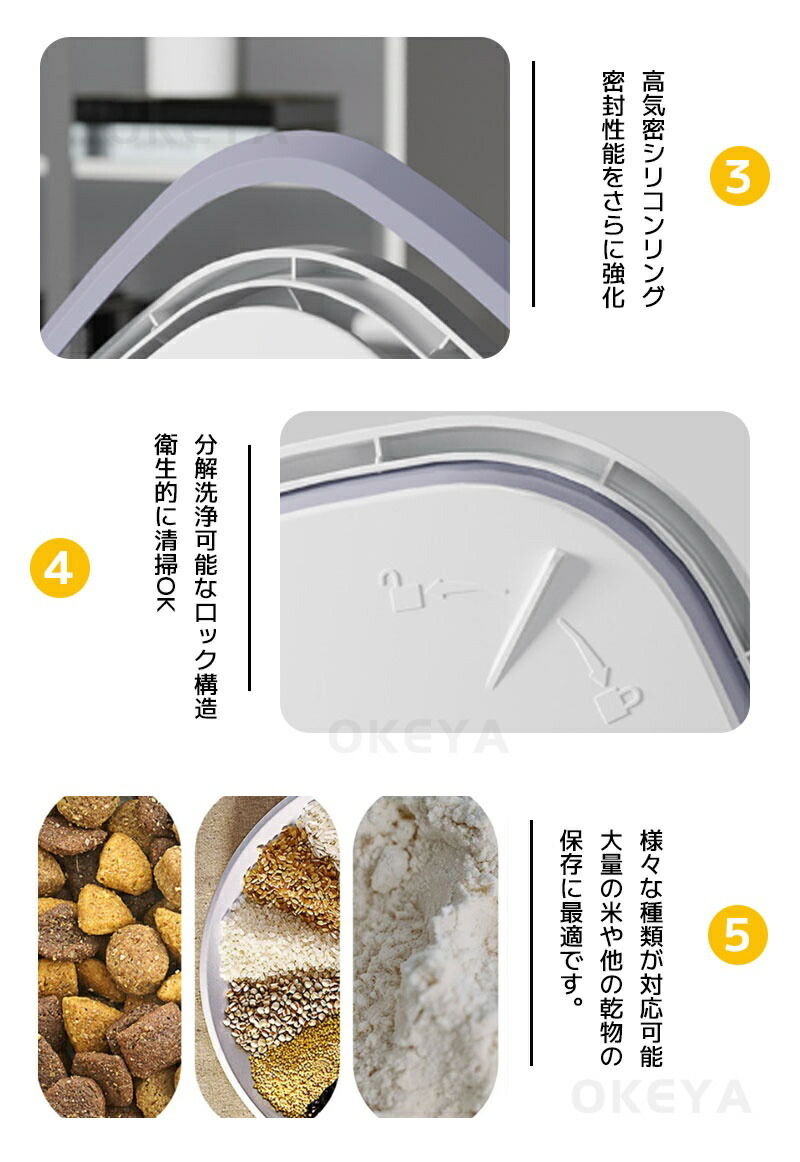 3

高気密シリコンリング
密封性能をさらに強化

4

分解洗浄可能なロック構造
衛生的に清掃OK

OKEYA

5

様々な種類が対応可能
大量の米や他の乾物の
保存に最適です。

OKEYA