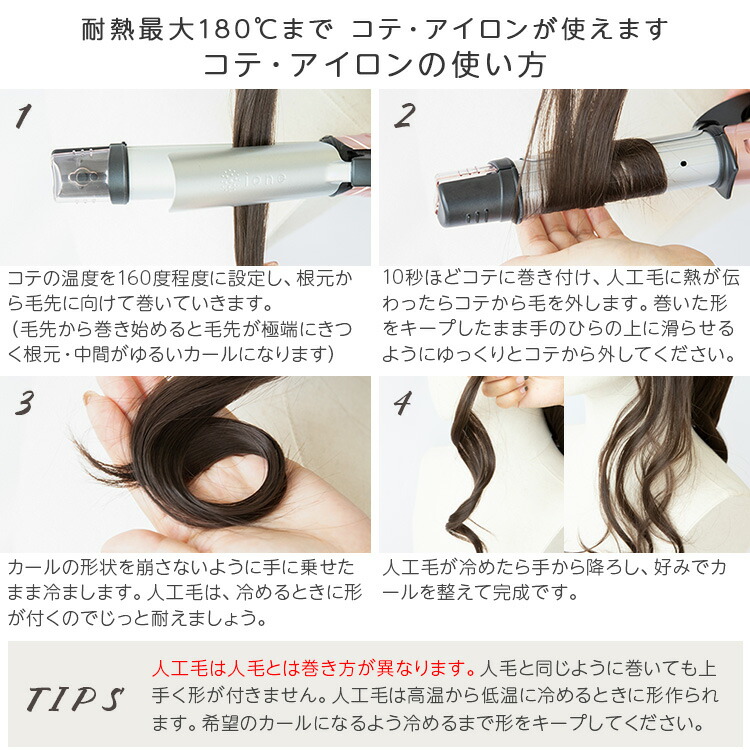 耐熱最大180℃まで コテ・アイロンが使えます
コテ・アイロンの使い方

1

ione

コテの温度を160度程度に設定し、根元から毛先に向けて巻いていきます。
（毛先から巻き始めると毛先が極端にきつく根元・中間がゆるいカールになります）

2

10秒ほどコテに巻き付け、人工毛に熱が伝わったらコテから毛を外します。巻いた形をキープしたまま手のひらの上に滑らせるようにゆっくりとコテから外してください。

3

カールの形状を崩さないように手に乗せたまま冷まします。人工毛は、冷めるときに形が付くのでじっと耐えましょう。

4

人工毛が冷めたら手から降ろし、好みでカールを整えて完成です。

TIPS

人工毛は人毛とは巻き方が異なります。人毛と同じように巻いても上手く形が付きません。人工毛は高温から低温に冷めるときに形作られます。希望のカールになるよう冷めるまで形をキープしてください。