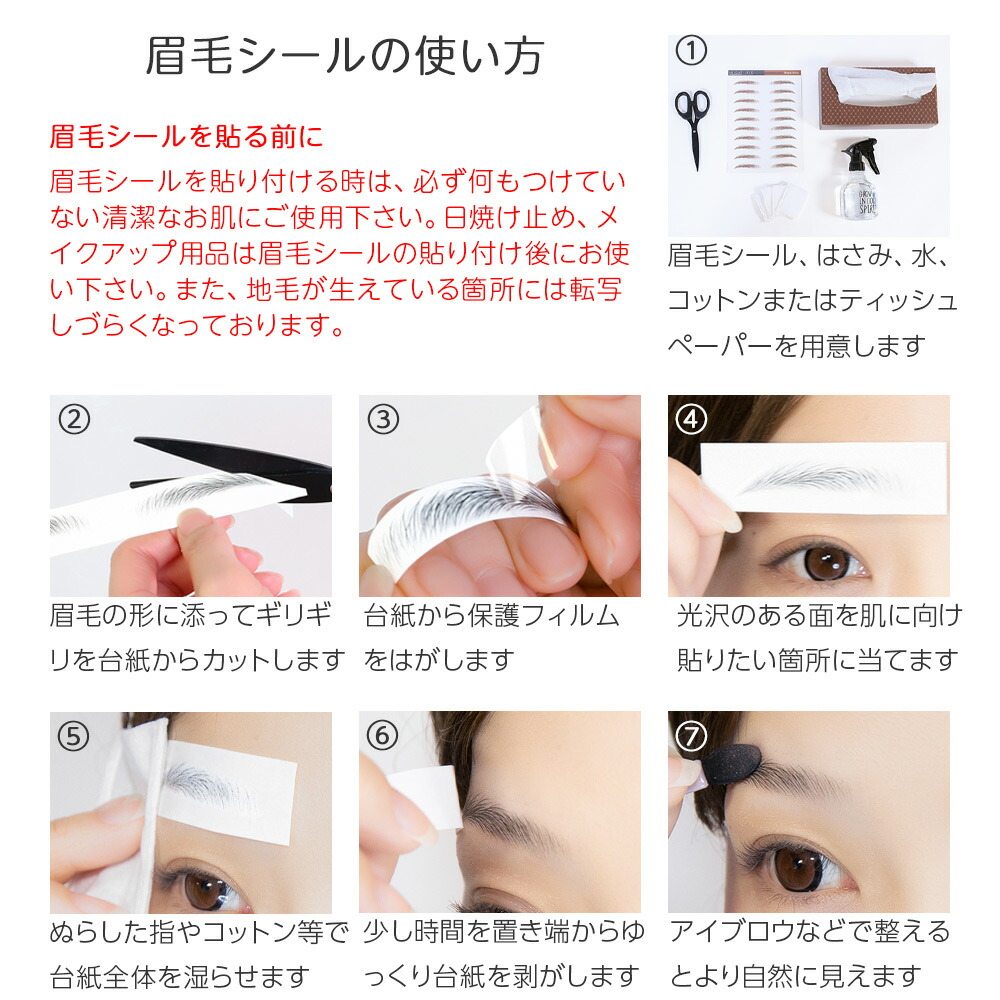 眉毛シールの使い方

眉毛シールを貼る前に

眉毛シールを貼り付ける時は、必ず何もつけていない清潔なお肌にご使用下さい。日焼け止め、メイクアップ用品は眉毛シールの貼り付け後にお使い下さい。また、地毛が生えている箇所には転写しづらくなっております。

①

眉毛シール、はさみ、水、コットンまたはティッシュペーパーを用意します

②

眉毛の形に添ってギリギリを台紙からカットします

③

台紙から保護フィルムをはがします

④

光沢のある面を肌に向け貼りたい箇所に当てます

⑤

ぬらした指やコットン等で台紙全体を湿らせます

⑥

少し時間を置き端からゆっくり台紙を剥がします

⑦

アイブロウなどで整えるとより自然に見えます